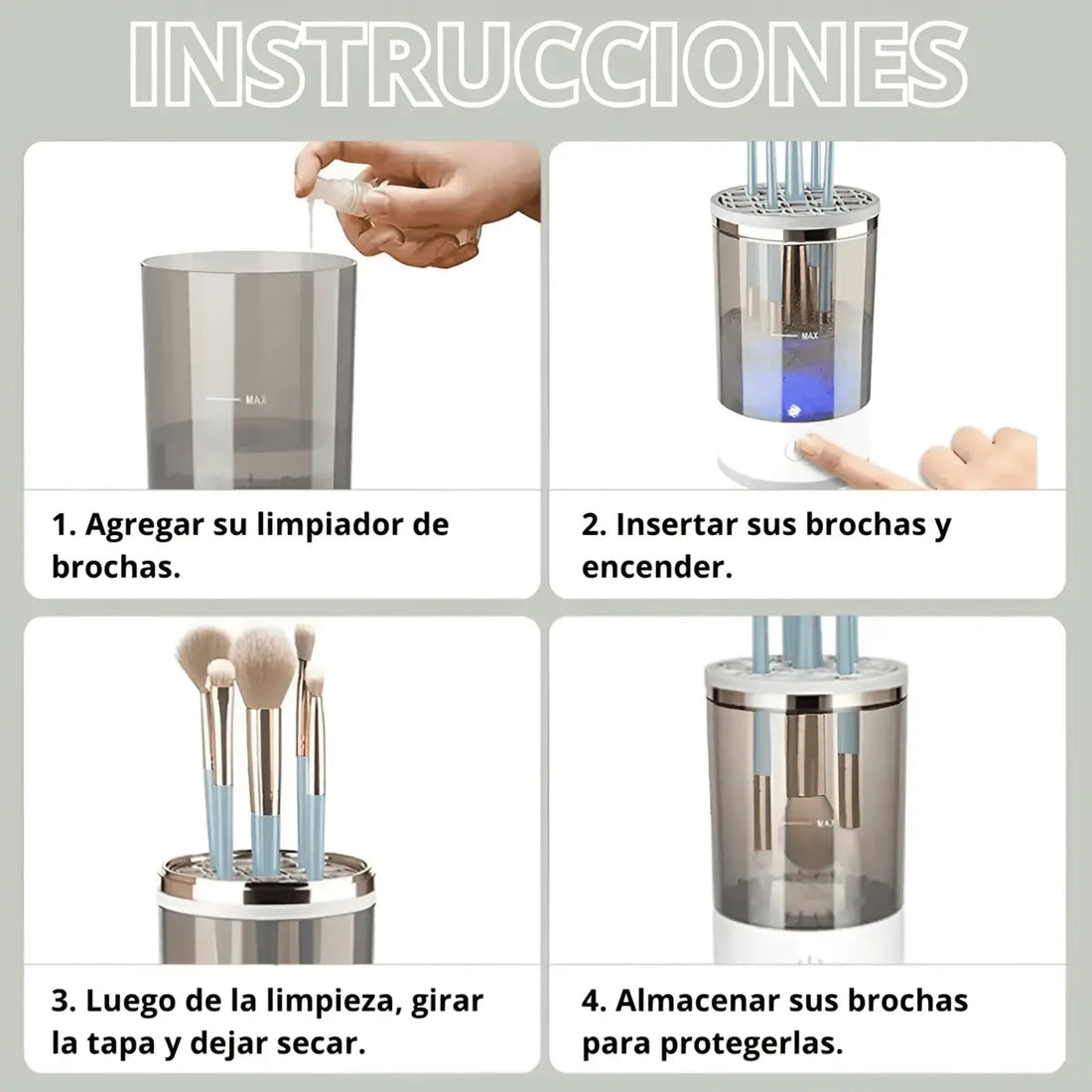 INSTRUCCIONES

MAX

1. Agregar su limpiador de brochas.

MAX

2. Insertar sus brochas y encender.

3. Luego de la limpieza, girar la tapa y dejar secar.

MAX

4. Almacenar sus brochas para protegerlas.